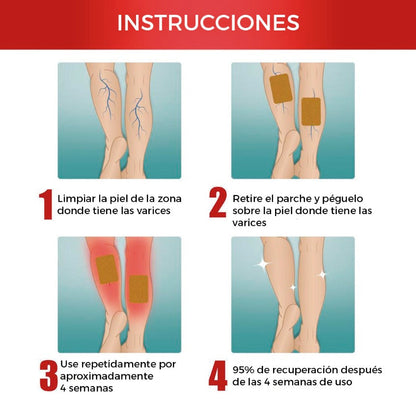 INSTRUCCIONES

1 Limpiar la piel de la zona donde tiene las varices

2 Retire el parche y péguelo sobre la piel donde tiene las varices

3 Use repetidamente por aproximadamente 4 semanas

4 95% de recuperación después de las 4 semanas de uso